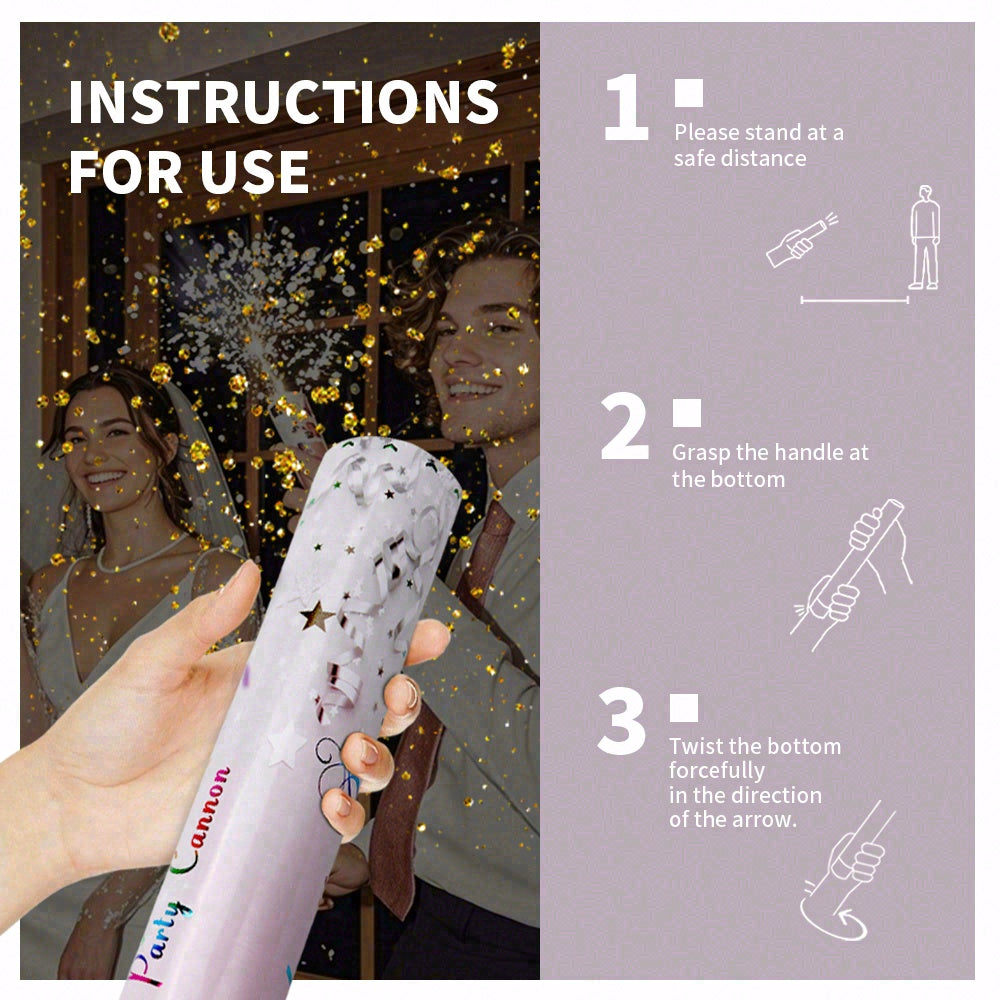 INSTRUCTIONS FOR USE

Party Cannon

1
Please stand at a safe distance

2
Grasp the handle at the bottom

3
Twist the bottom forcefully in the direction of the arrow.